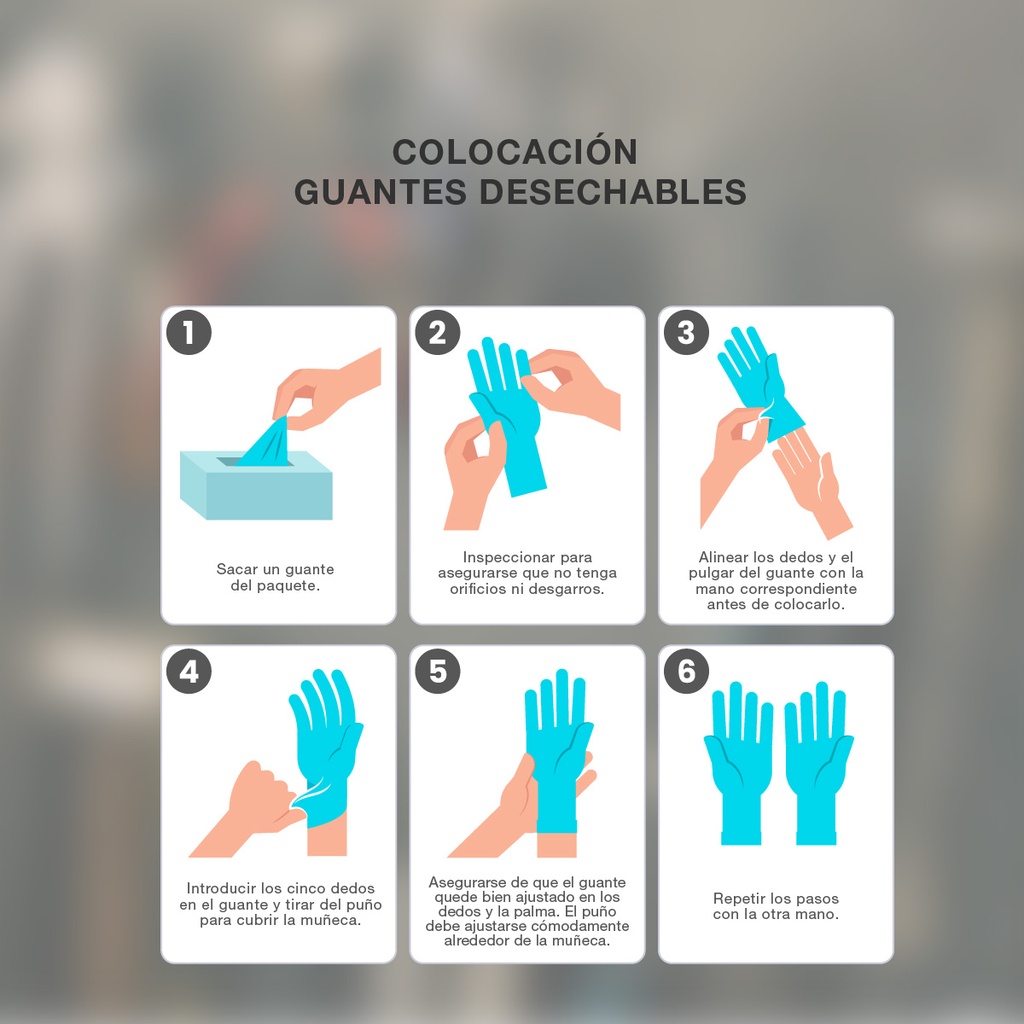 COLOCACIÓN
GUANTES DESECHABLES

1

Sacar un guante del paquete.

2

Inspeccionar para asegurarse que no tenga orificios ni desgarros.

3

Alinear los dedos y el pulgar del guante con la mano correspondiente antes de colocarlo.

4

Introducir los cinco dedos en el guante y tirar del puño para cubrir la muñeca.

5

Asegurarse de que el guante quede bien ajustado en los dedos y la palma. El puño debe ajustarse cómodamente alrededor de la muñeca.

6

Repetir los pasos con la otra mano.