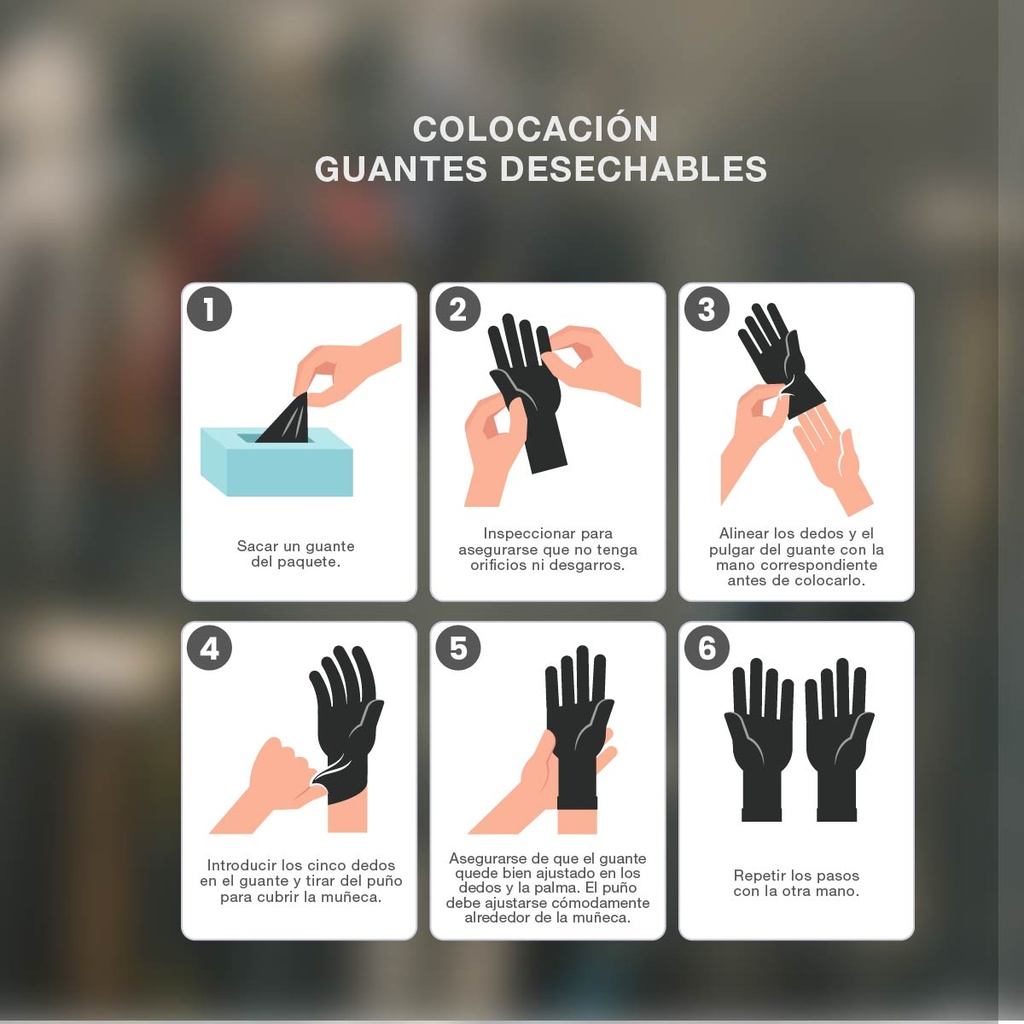 COLOCACIÓN
GUANTES DESECHABLES

1
Sacar un guante del paquete.

2
Inspeccionar para asegurarse que no tenga orificios ni desgarros.

3
Alinear los dedos y el pulgar del guante con la mano correspondiente antes de colocarlo.

4
Introducir los cinco dedos en el guante y tirar del puño para cubrir la muñeca.

5
Asegurarse de que el guante quede bien ajustado en los dedos y la palma. El puño debe ajustarse cómodamente alrededor de la muñeca.

6
Repetir los pasos con la otra mano.